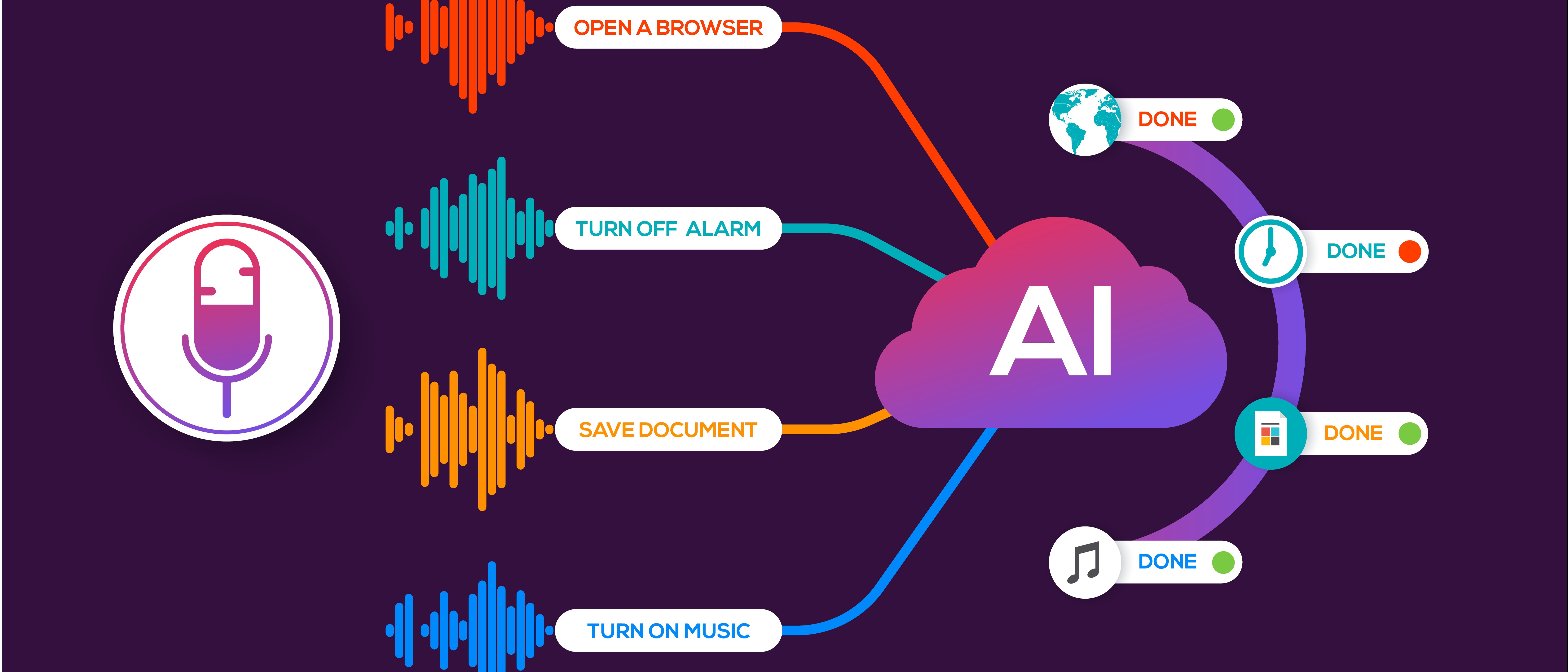 OPEN A BROWSER

TURN OFF ALARM

SAVE DOCUMENT

TURN ON MUSIC

AI

DONE

DONE

DONE

DONE